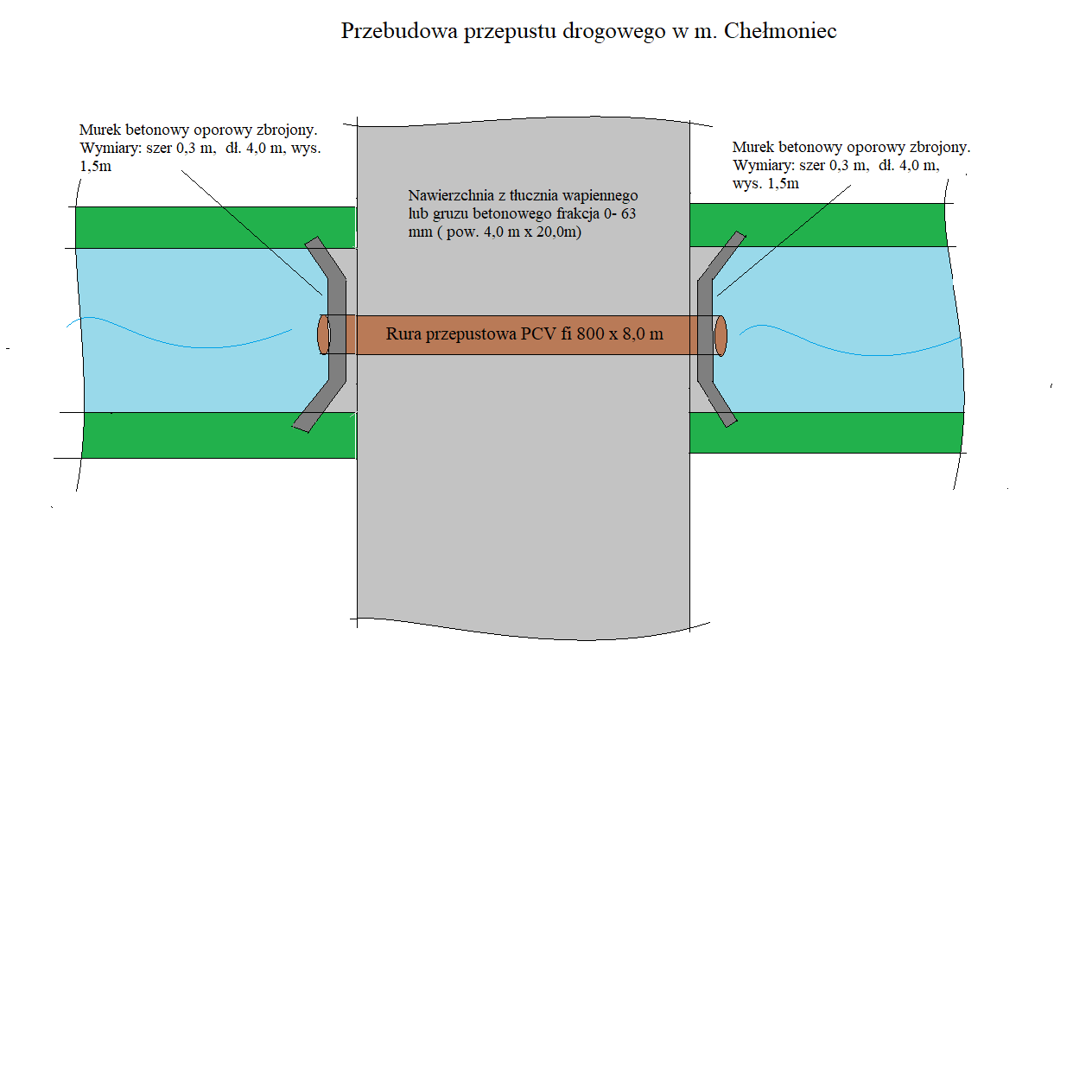 Przebudowa przepustu drogowego w m. Chełmoniec

Murek betonowy oporowy zbrojony. Wymiary: szer 0,3 m, dł. 4,0 m, wys. 1,5m

Nawierzchnia z tłucznia wapiennego lub gruzu betonowego frakcja 0- 63 mm ( pow. 4,0 m x 20,0m)

Murek betonowy oporowy zbrojony. Wymiary: szer 0,3 m, dł. 4,0 m, wys. 1,5m

Rura przepustowa PCV fi 800 x 8,0 m